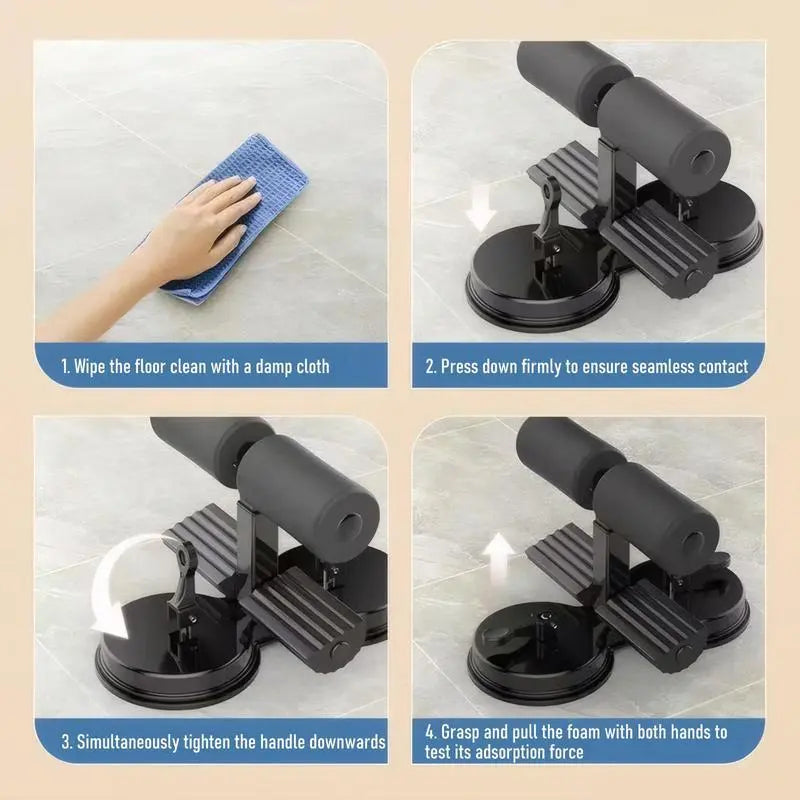 1. Wipe the floor clean with a damp cloth

2. Press down firmly to ensure seamless contact

3. Simultaneously tighten the handle downwards

4. Grasp and pull the foam with both hands to test its adsorption force