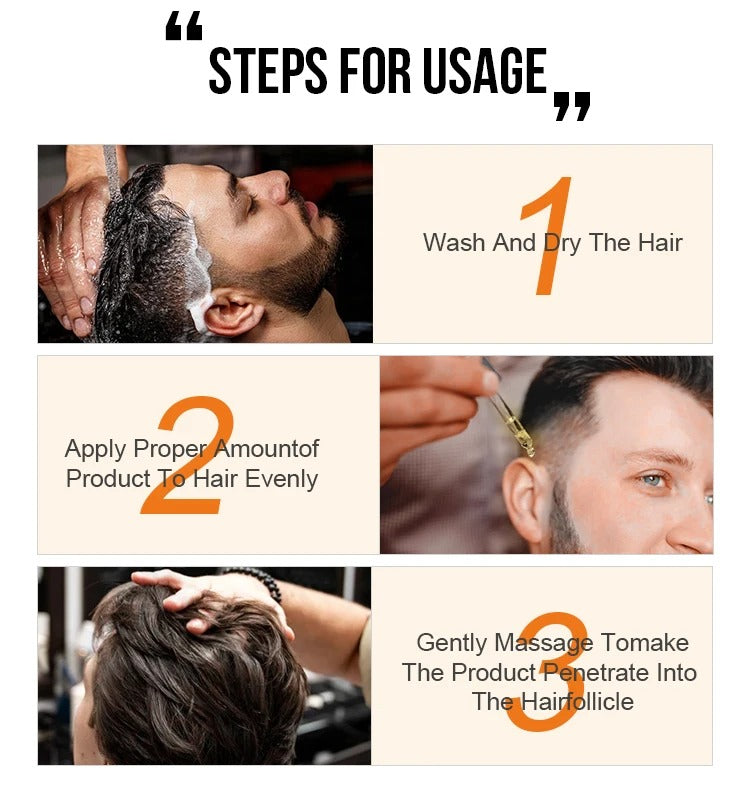 “STEPS FOR USAGE”

1
Wash And Dry The Hair

2
Apply Proper Amountof Product To Hair Evenly

3
Gently Massage Tomake The Product Penetrate Into The Hairfollicle